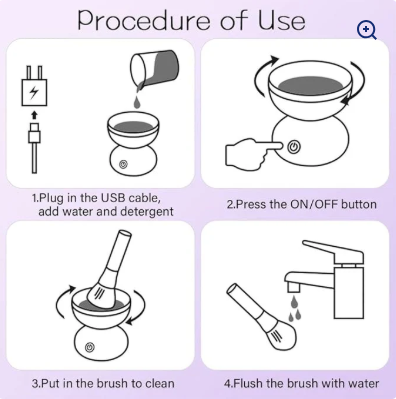 Procedure of Use

1.Plug in the USB cable, add water and detergent

2.Press the ON/OFF button

3.Put in the brush to clean

4.Flush the brush with water